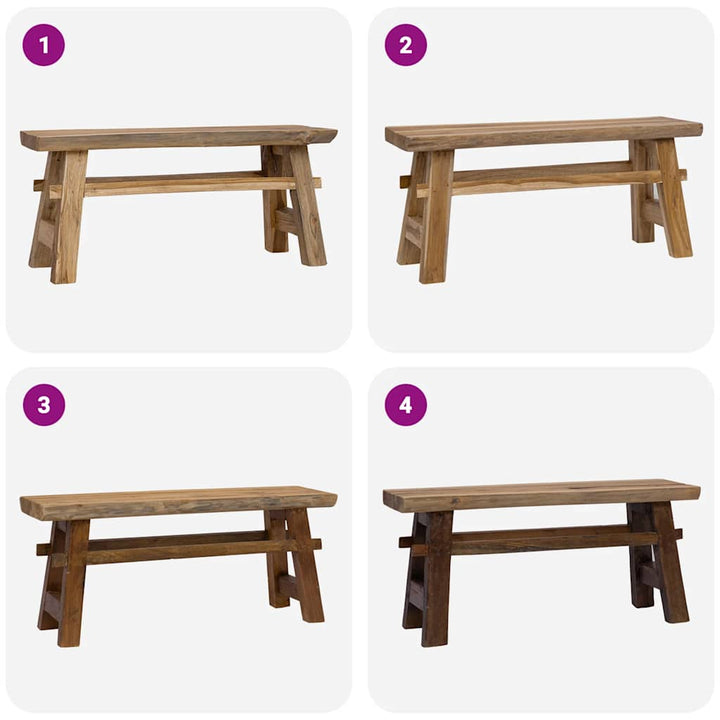 1

2

3

4