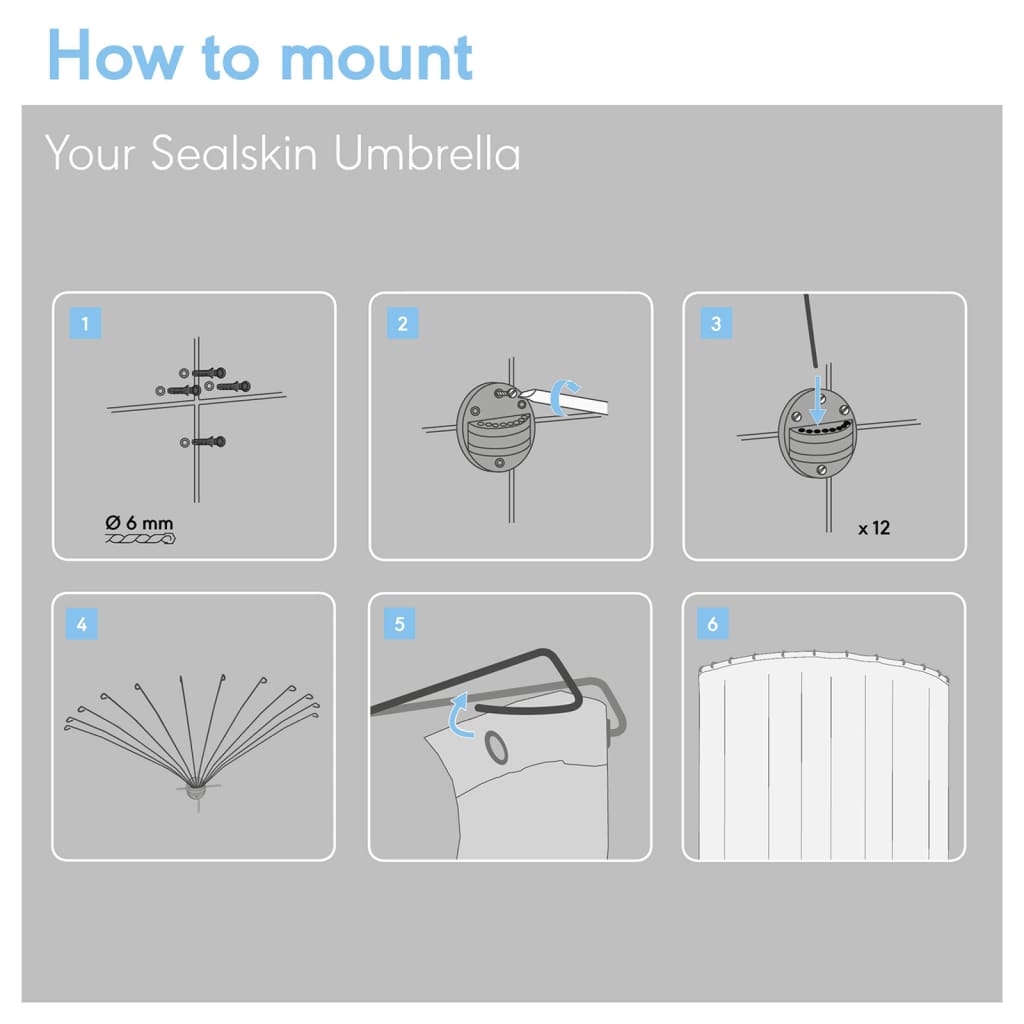 How to mount

Your Sealskin Umbrella

1

Ø 6 mm

2

3

x 12

4

5

6