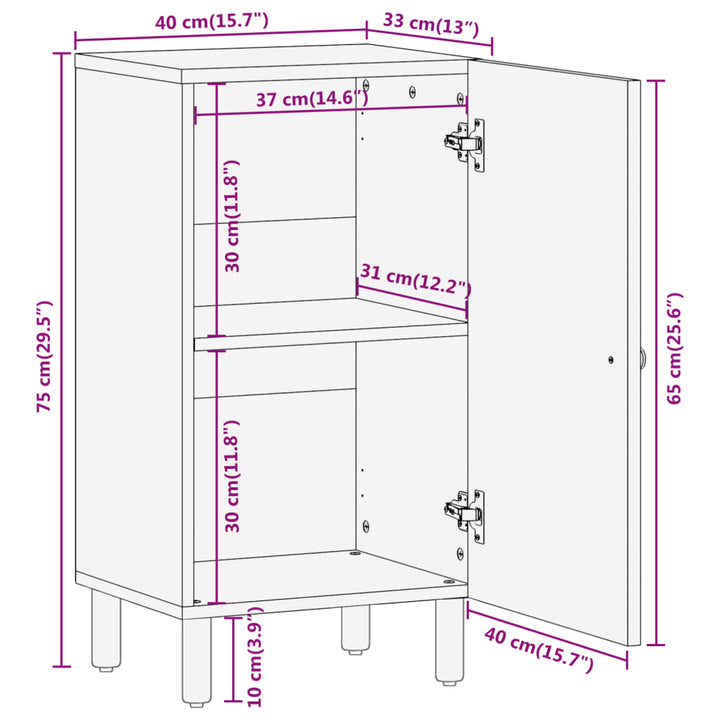 40 cm(15.7")
33 cm(13")
37 cm(14.6")
30 cm(11.8")
31 cm(12.2")
75 cm(29.5")
65 cm(25.6")
30 cm(11.8")
10 cm(3.9")
40 cm(15.7")