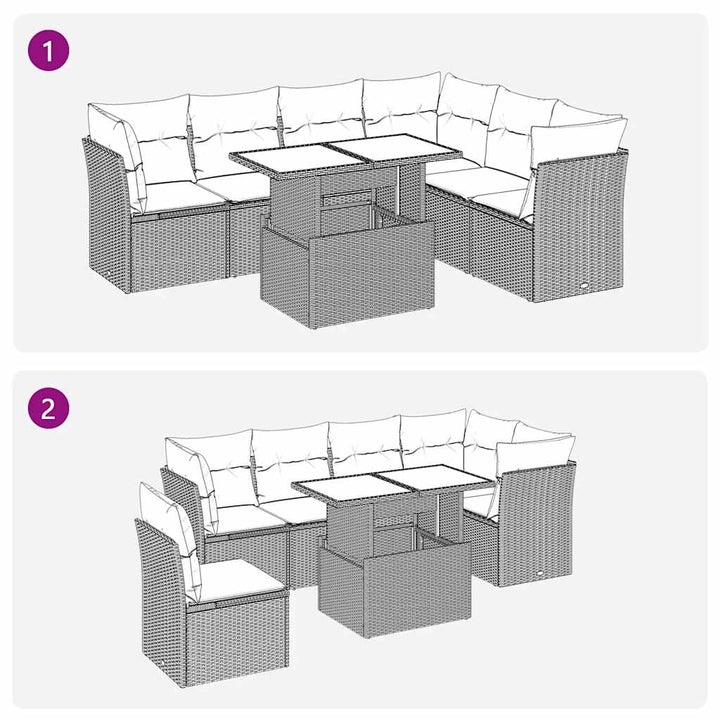 1

2