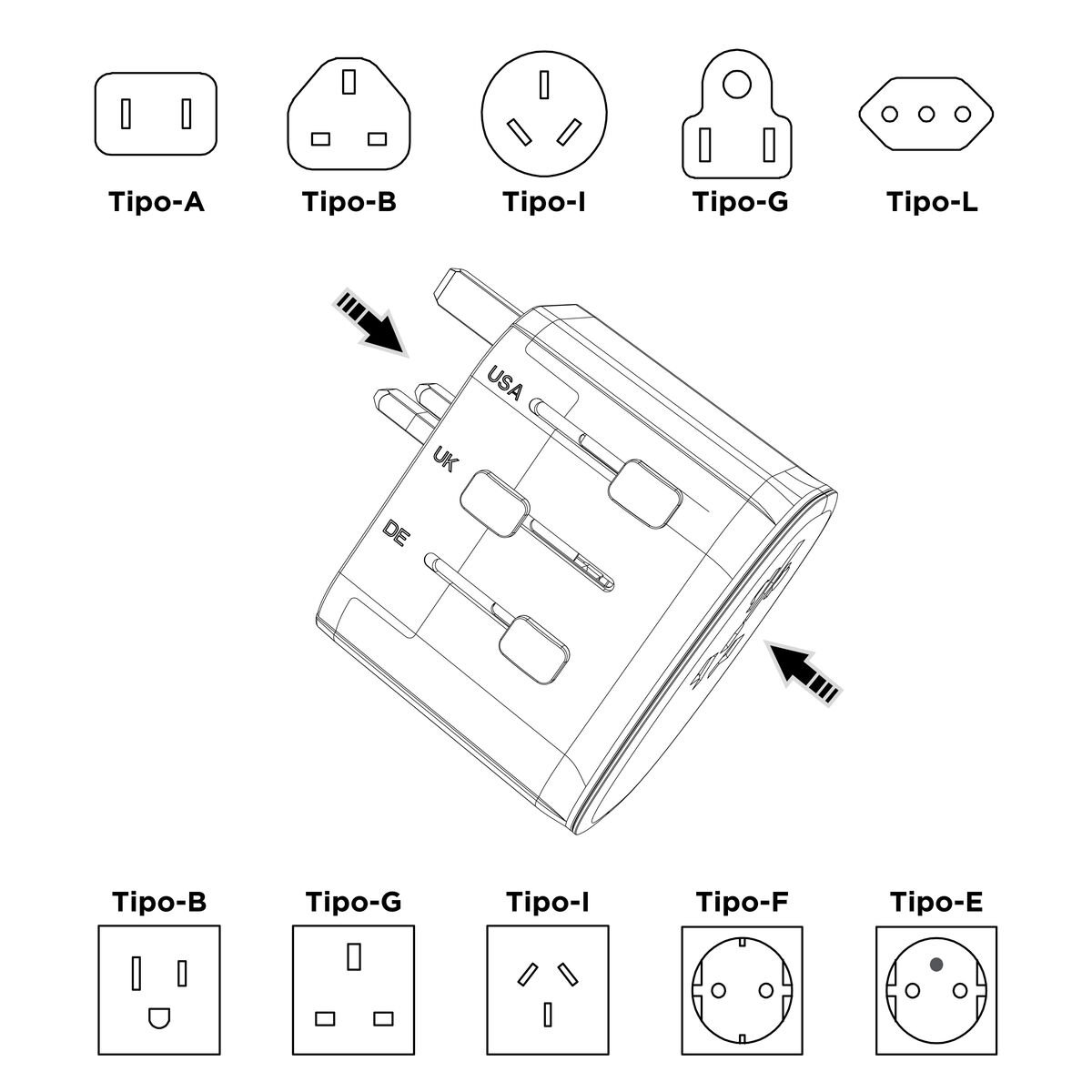 Tipo-A

Tipo-B

Tipo-I

Tipo-G

Tipo-L

USA

UK

DE

Tipo-B

Tipo-G

Tipo-I

Tipo-F

Tipo-E